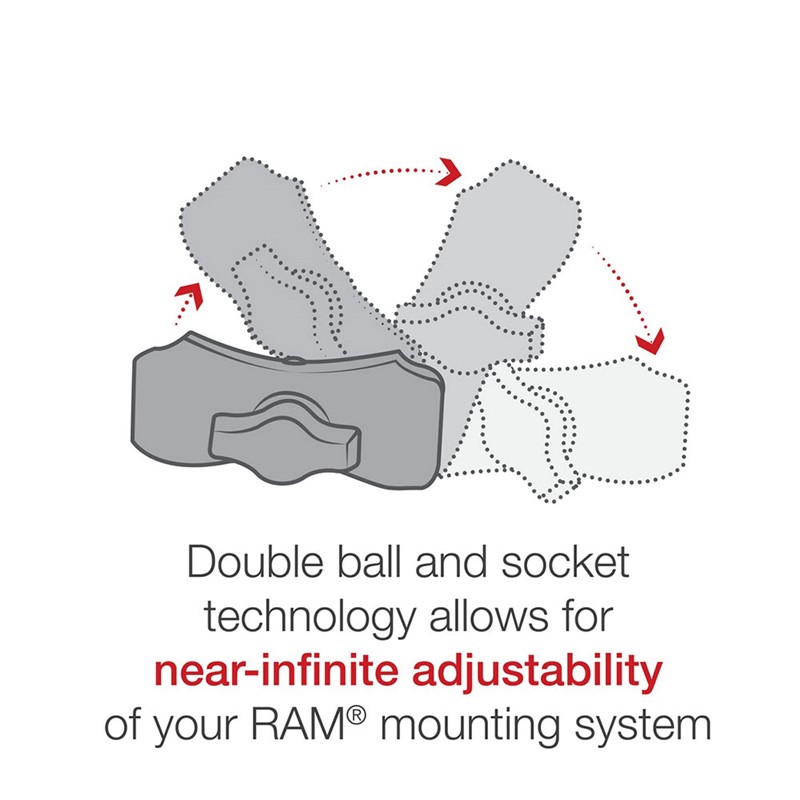 Double ball and socket technology allows for near-infinite adjustability of your RAM® mounting system